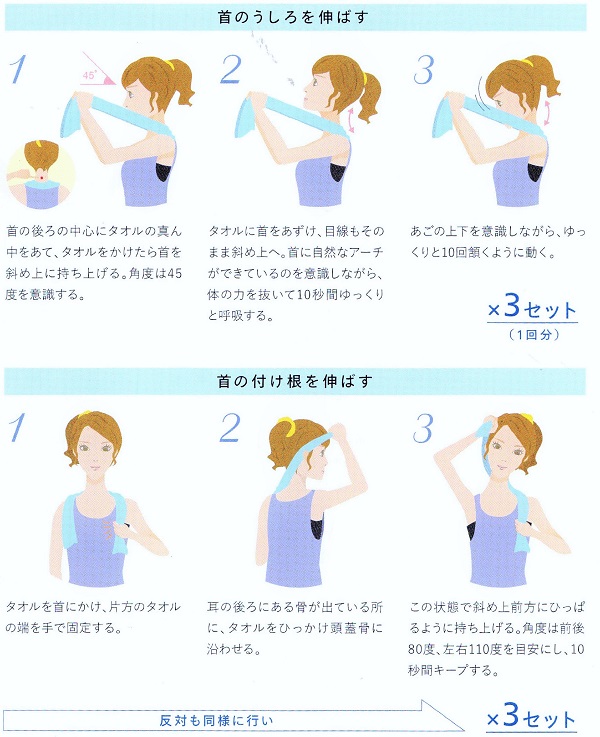 首のうしろを伸ばす

1

45°

首の後ろの中心にタオルの真ん中をあて、タオルをかけたら首を斜め上に持ち上げる。角度は45度を意識する。

2

タオルに首をあずけ、目線もそのまま斜め上へ。首に自然なアーチができているのを意識しながら、体の力を抜いて10秒間ゆっくりと呼吸する。

3

あごの上下を意識しながら、ゆっくりと10回頷くように動く。

×3セット
(1回分)

首の付け根を伸ばす

1

タオルを首にかけ、片方のタオルの端を手で固定する。

2

耳の後ろにある骨が出ている所に、タオルをひっかけ頭蓋骨に沿わせる。

3

この状態で斜め上前方にひっぱるように持ち上げる。角度は前後80度、左右110度を目安にし、10秒間キープする。

反対も同様に行い

×3セット